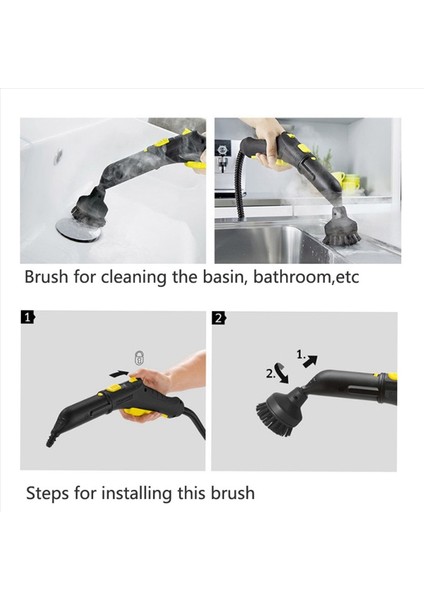 Brush for cleaning the basin, bathroom,etc

1

2

1.

2.

Steps for installing this brush