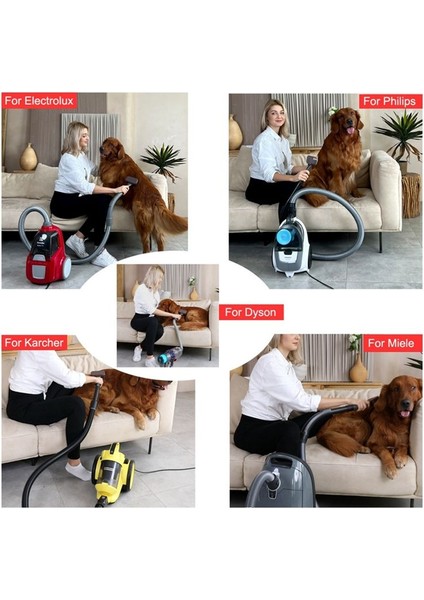 For Electrolux

For Philips

For Dyson

For Karcher

For Miele