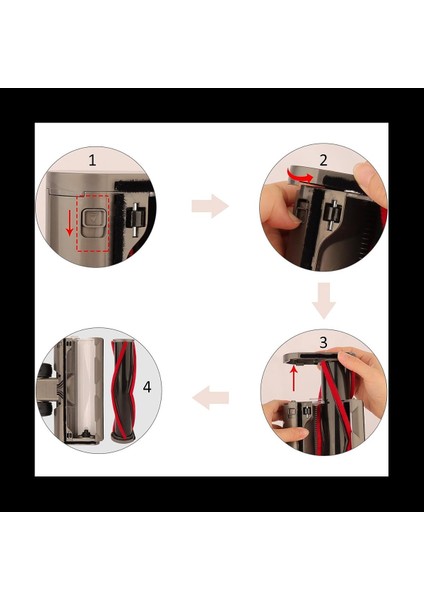 1

2

3

4