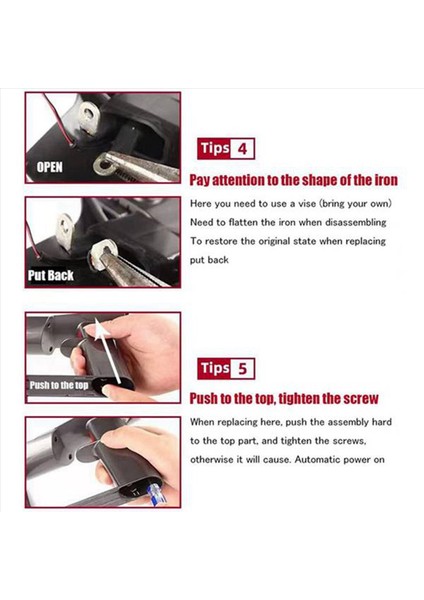 OPEN

Put Back

Tips 4

Pay attention to the shape of the iron

Here you need to use a vise (bring your own)
Need to flatten the iron when disassembling
To restore the original state when replacing put back

Push to the top

Tips 5

Push to the top, tighten the screw

When replacing here, push the assembly hard to the top part, and tighten the screws, otherwise it will cause. Automatic power on