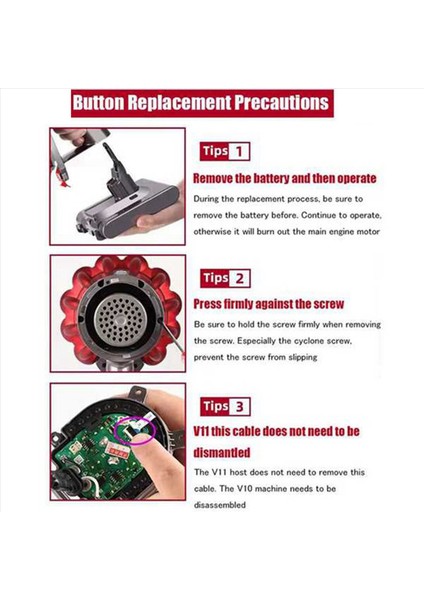 Button Replacement Precautions

Tips 1

Remove the battery and then operate

During the replacement process, be sure to remove the battery before. Continue to operate, otherwise it will burn out the main engine motor

Tips 2

Press firmly against the screw

Be sure to hold the screw firmly when removing the screw. Especially the cyclone screw, prevent the screw from slipping

Tips 3

V11 this cable does not need to be dismantled

The V11 host does not need to remove this cable. The V10 machine needs to be disassembled