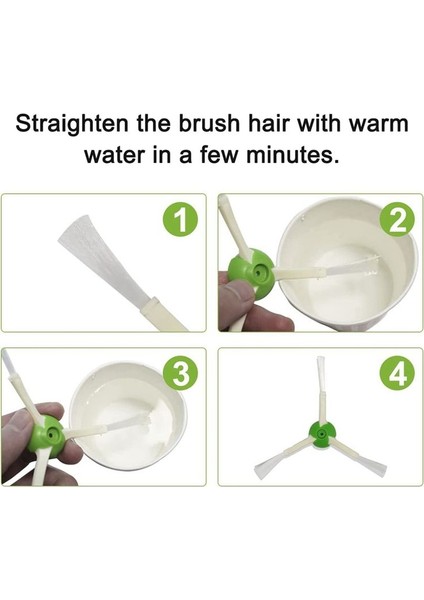 Straighten the brush hair with warm water in a few minutes.

1

2

3

4