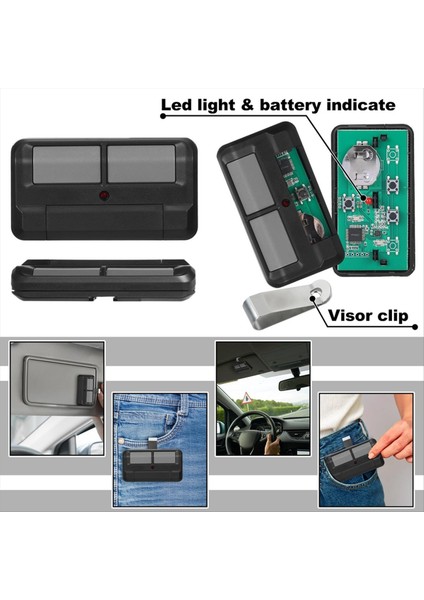 Led light & battery indicate

Visor clip