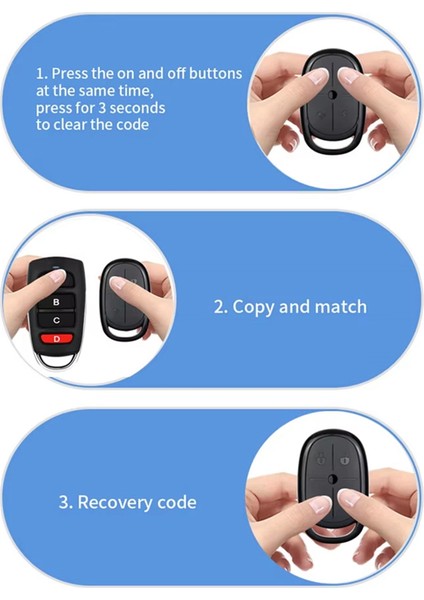 1. Press the on and off buttons at the same time, press for 3 seconds to clear the code

B
C
D

2. Copy and match

3. Recovery code