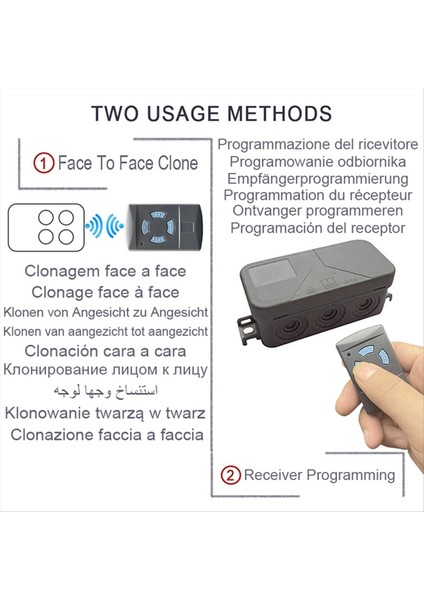 TWO USAGE METHODS

① Face To Face Clone

Clonagem face a face
Clonage face à face
Klonen von Angesicht zu Angesicht
Klonen van aangezicht tot aangezicht
Clonación cara a cara
Клонирование лицом к лицу
استنساخ وجها لوجه
Klonowanie twarzą w twarz
Clonazione faccia a faccia

Programmazione del ricevitore
Programowanie odbiornika
Empfängerprogrammierung
Programmation du récepteur
Ontvanger programmeren
Programación del receptor

② Receiver Programming