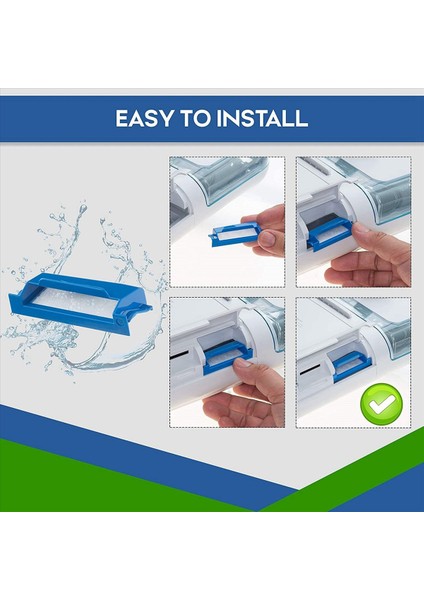 EASY TO INSTALL