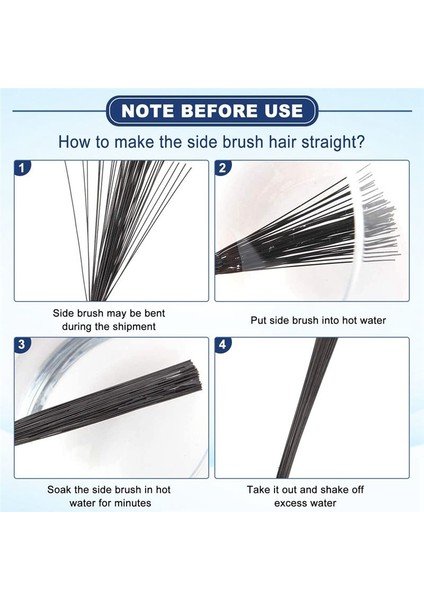 NOTE BEFORE USE

How to make the side brush hair straight?

1

Side brush may be bent during the shipment

2

Put side brush into hot water

3

Soak the side brush in hot water for minutes

4

Take it out and shake off excess water