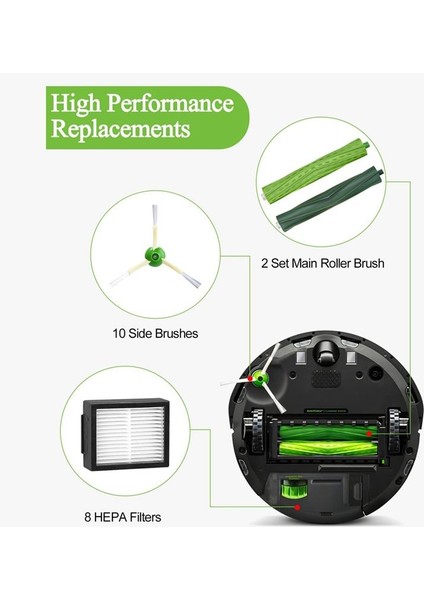 High Performance Replacements

2 Set Main Roller Brush

10 Side Brushes

8 HEPA Filters