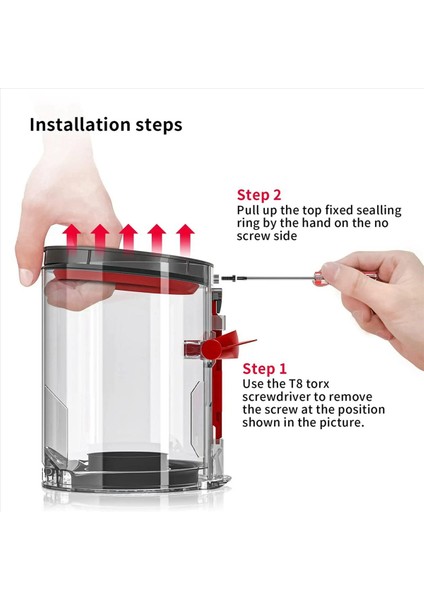 Installation steps

Step 2
Pull up the top fixed sealling ring by the hand on the no screw side

Step 1
Use the T8 torx screwdriver to remove the screw at the position shown in the picture.