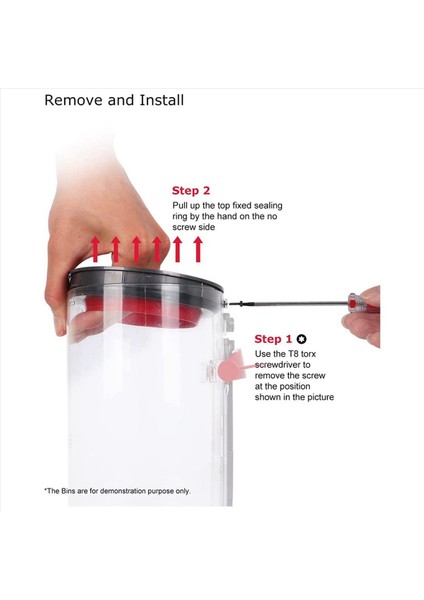 Remove and Install

Step 2
Pull up the top fixed sealing ring by the hand on the no screw side

Step 1
Use the T8 torx screwdriver to remove the screw at the position shown in the picture

*The Bins are for demonstration purpose only.