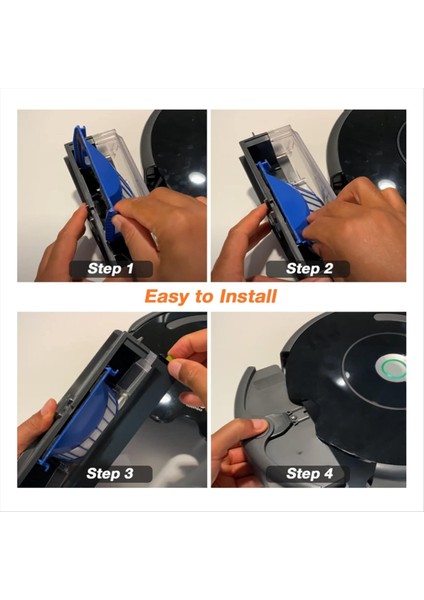 Step 1

Step 2

Easy to Install

Step 3

Step 4