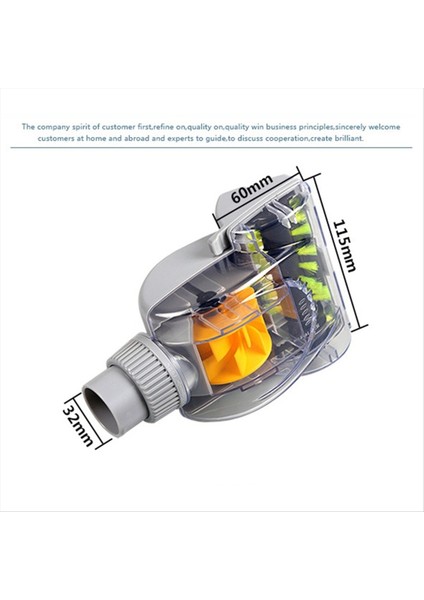 The company spirit of customer first,refine on,quality on,quality win business principles,sincerely welcome customers at home and abroad and experts to guide,to discuss cooperation,create brilliant.

60mm

115mm

32mm