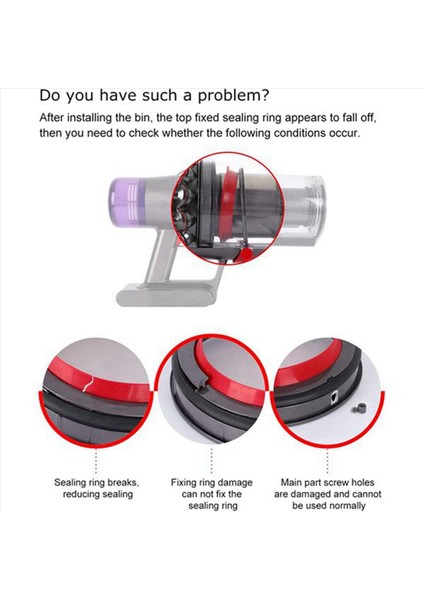 Do you have such a problem?
After installing the bin, the top fixed sealing ring appears to fall off, then you need to check whether the following conditions occur.

Sealing ring breaks, reducing sealing

Fixing ring damage can not fix the sealing ring

Main part screw holes are damaged and cannot be used normally