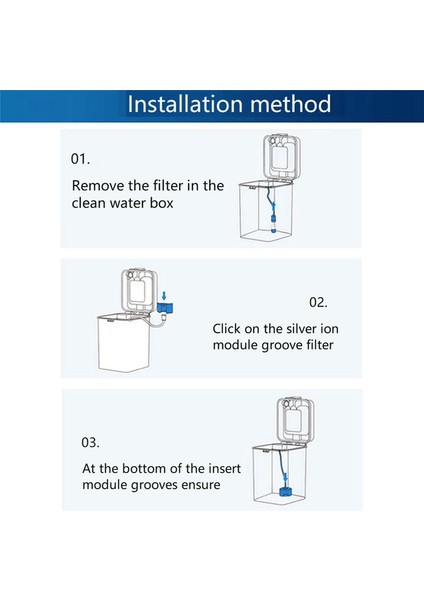 Installation method

01.

Remove the filter in the clean water box

02.

Click on the silver ion module groove filter

03.

At the bottom of the insert module grooves ensure