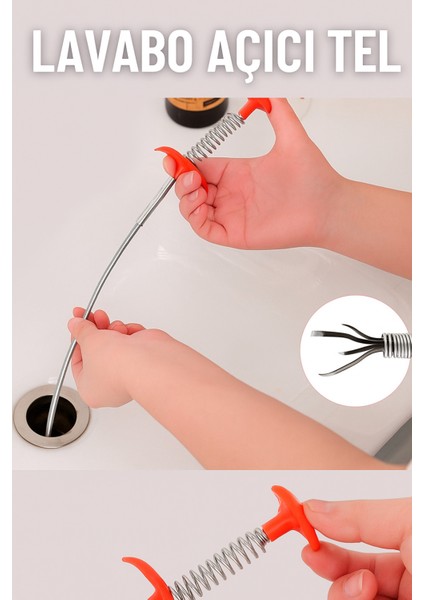 LAVABO AÇICI TEL