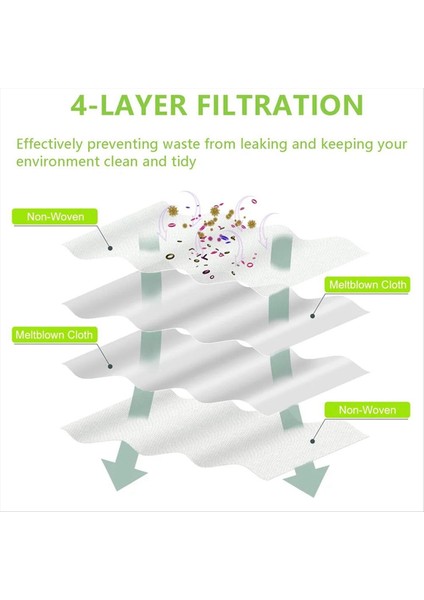 4-LAYER FILTRATION

Effectively preventing waste from leaking and keeping your environment clean and tidy

Non-Woven

Meltblown Cloth

Meltblown Cloth

Non-Woven