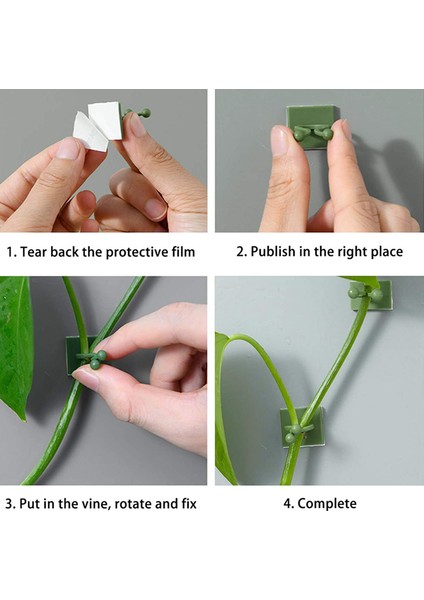 1. Tear back the protective film

2. Publish in the right place

3. Put in the vine, rotate and fix

4. Complete