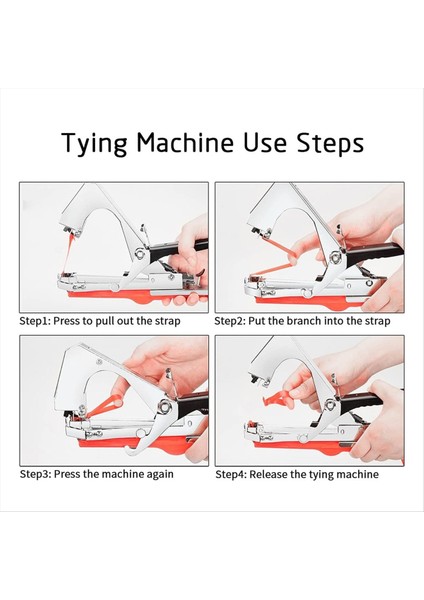 Tying Machine Use Steps

Step1: Press to pull out the strap

Step2: Put the branch into the strap

Step3: Press the machine again

Step4: Release the tying machine