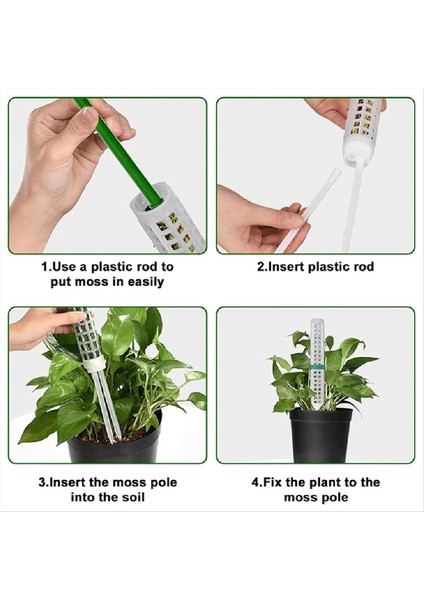 1.Use a plastic rod to put moss in easily

2.Insert plastic rod

3.Insert the moss pole into the soil

4.Fix the plant to the moss pole