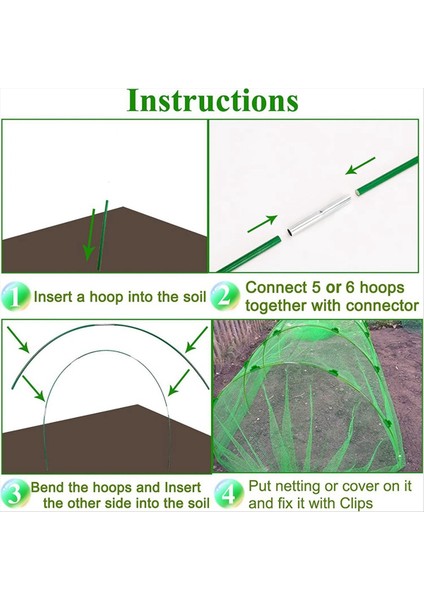 Instructions

1 Insert a hoop into the soil

2 Connect 5 or 6 hoops together with connector

3 Bend the hoops and Insert the other side into the soil

4 Put netting or cover on it and fix it with Clips