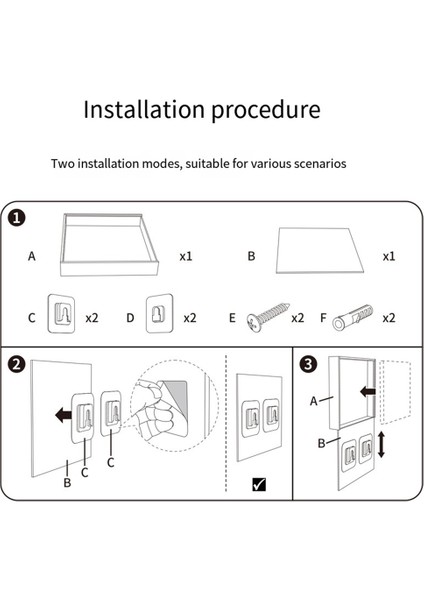 Installation procedure

Two installation modes, suitable for various scenarios

1

A x1

B x1

C x2

D x2

E x2

F x2

2

B

C

C

✓

3

A

B