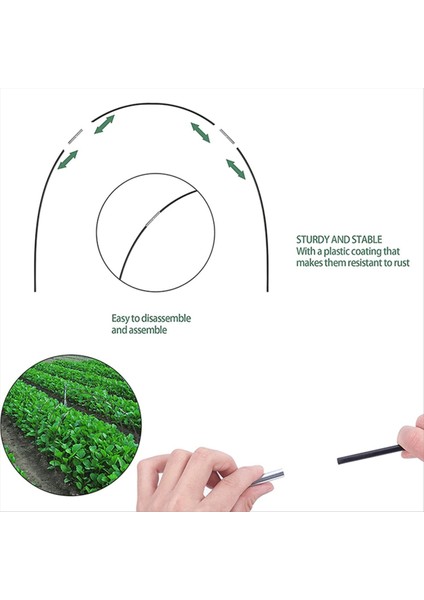 STURDY AND STABLE
With a plastic coating that makes them resistant to rust

Easy to disassemble and assemble