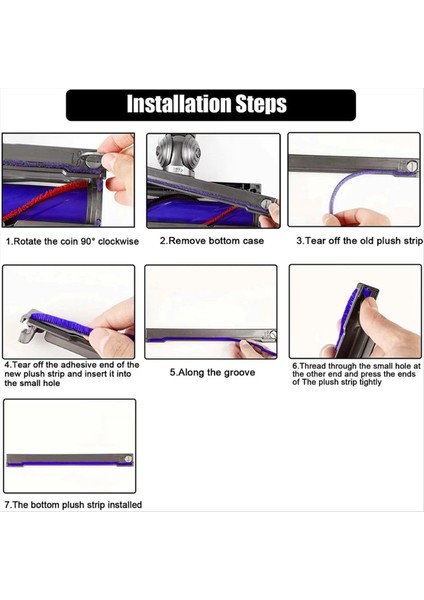 Installation Steps

1.Rotate the coin 90° clockwise

2.Remove bottom case

3.Tear off the old plush strip

4.Tear off the adhesive end of the new plush strip and insert it into the small hole

5.Along the groove

6.Thread through the small hole at the other end and press the ends of The plush strip tightly

7.The bottom plush strip installed