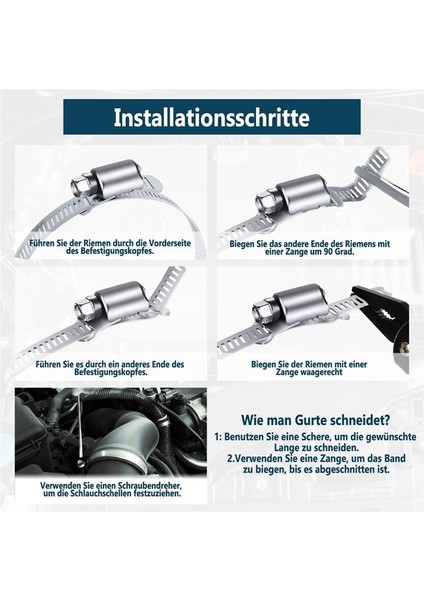 Installationsschritte

Führen Sie der Riemen durch die Vorderseite des Befestigungskopfes.

Biegen Sie das andere Ende des Riemens mit einer Zange um 90 Grad.

Führen Sie es durch ein anderes Ende des Befestigungskopfes.

Biegen Sie der Riemen mit einer Zange waagerecht

Verwenden Sie einen Schraubendreher, um die Schlauchschellen festzuziehen.

Wie man Gurte schneidet?

1: Benutzen Sie eine Schere, um die gewünschte Lange zu schneiden.
2.Verwenden Sie eine Zange, um das Band zu biegen, bis es abgeschnitten ist.