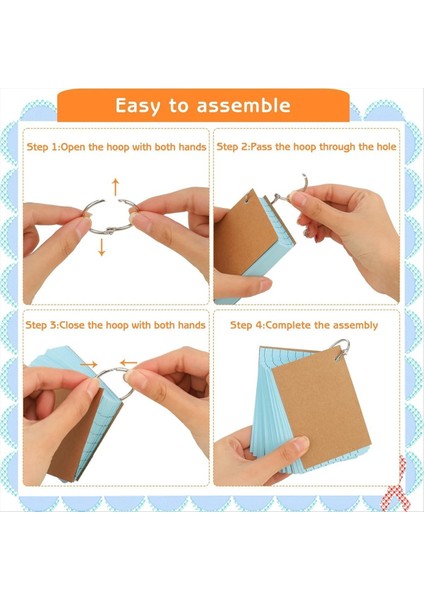 Easy to assemble

Step 1:Open the hoop with both hands

Step 2:Pass the hoop through the hole

Step 3:Close the hoop with both hands

Step 4:Complete the assembly