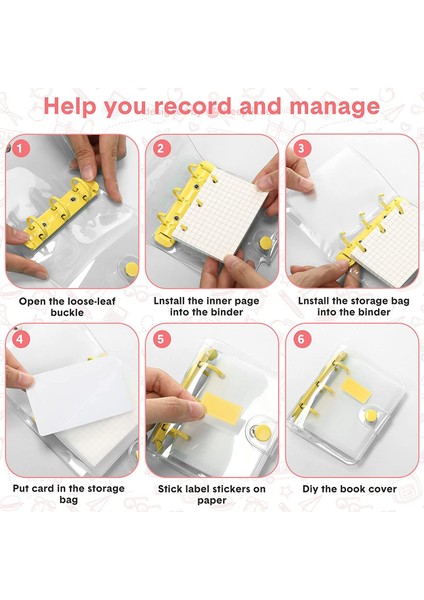 Help you record and manage

1

Open the loose-leaf buckle

2

Lnstall the inner page into the binder

3

Lnstall the storage bag into the binder

4

Put card in the storage bag

5

Stick label stickers on paper

6

Diy the book cover