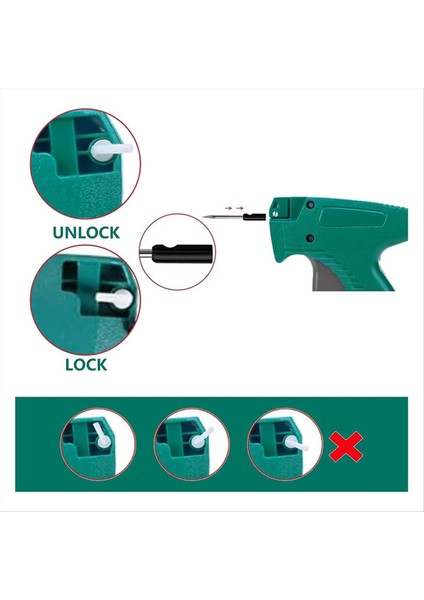 UNLOCK

LOCK