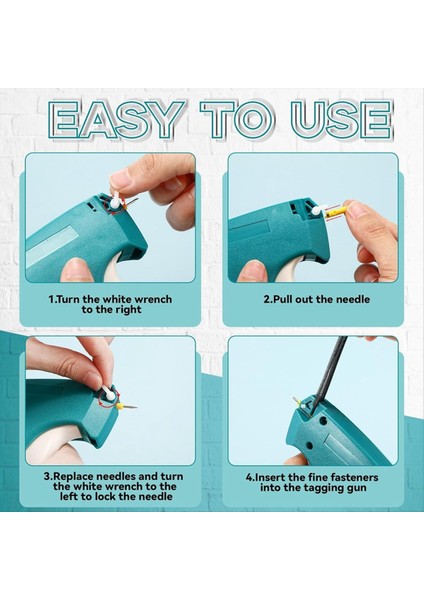 EASY TO USE

1.Turn the white wrench to the right

2.Pull out the needle

3.Replace needles and turn the white wrench to the left to lock the needle

4.Insert the fine fasteners into the tagging gun