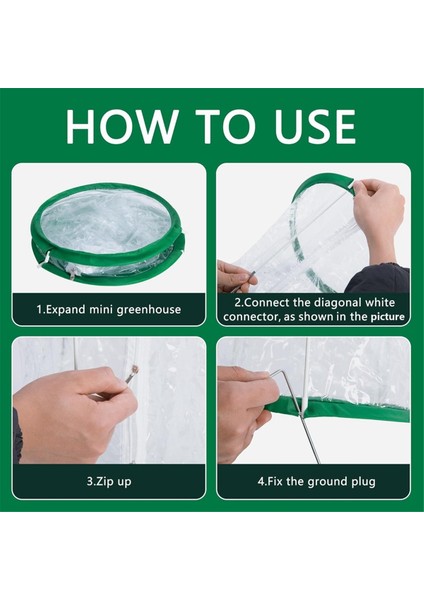 HOW TO USE

1.Expand mini greenhouse

2.Connect the diagonal white connector, as shown in the picture

3.Zip up

4.Fix the ground plug