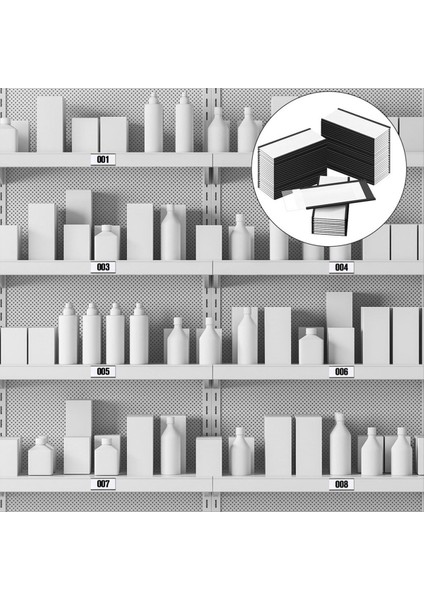 001

003

004

005

006

007

008