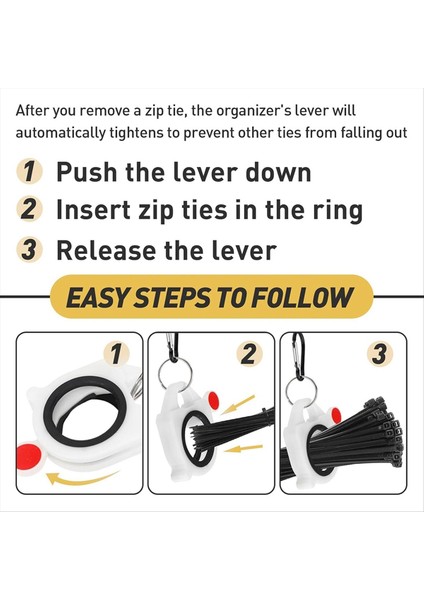 After you remove a zip tie, the organizer's lever will automatically tightens to prevent other ties from falling out

1 Push the lever down

2 Insert zip ties in the ring

3 Release the lever

EASY STEPS TO FOLLOW

1

2

3