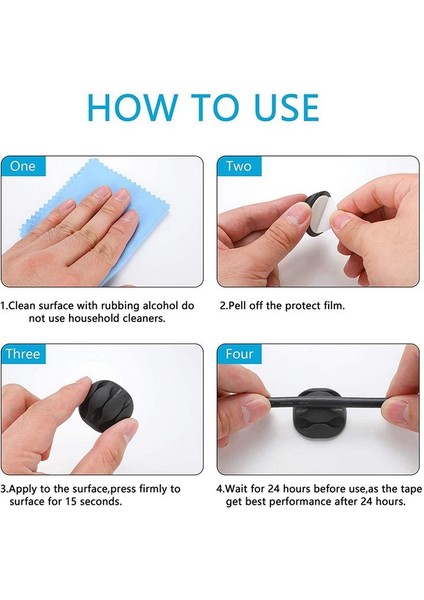 HOW TO USE

One

1.Clean surface with rubbing alcohol do not use household cleaners.

Two

2.Pell off the protect film.

Three

3.Apply to the surface,press firmly to surface for 15 seconds.

Four

4.Wait for 24 hours before use,as the tape get best performance after 24 hours.