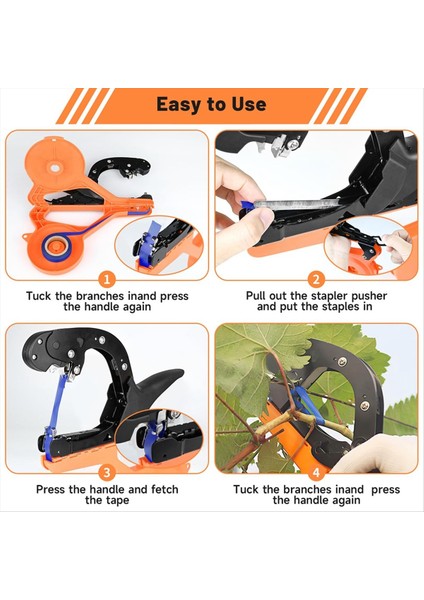 Easy to Use

1
Tuck the branches inand press the handle again

2
Pull out the stapler pusher and put the staples in

3
Press the handle and fetch the tape

4
Tuck the branches inand press the handle again