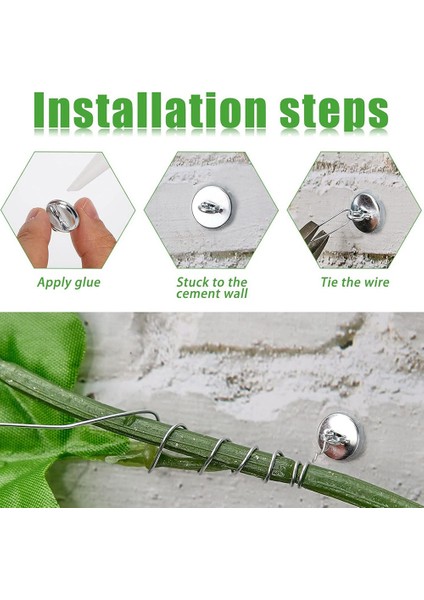 Installation steps

Apply glue

Stuck to the cement wall

Tie the wire