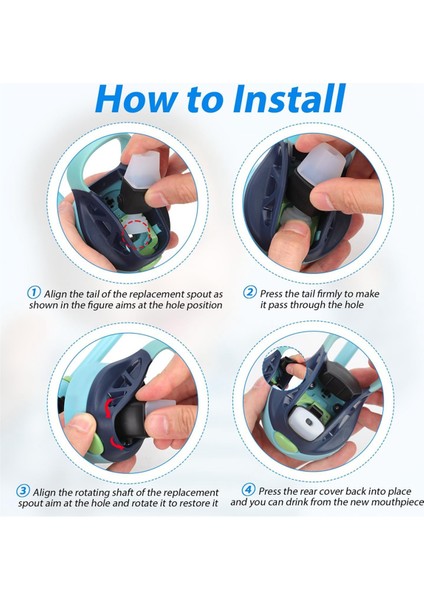 How to Install

① Align the tail of the replacement spout as shown in the figure aims at the hole position

② Press the tail firmly to make it pass through the hole

③ Align the rotating shaft of the replacement spout aim at the hole and rotate it to restore it

④ Press the rear cover back into place and you can drink from the new mouthpiece