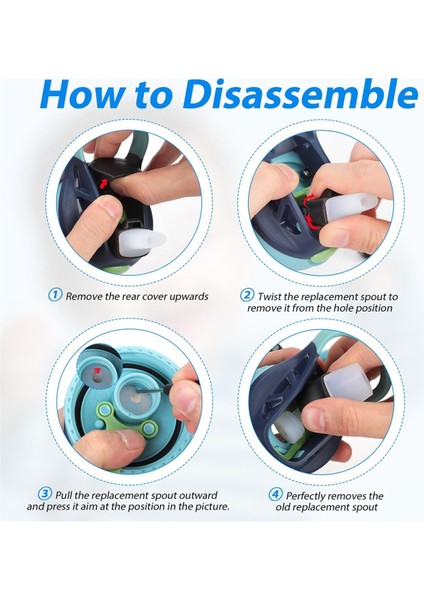 How to Disassemble

① Remove the rear cover upwards

② Twist the replacement spout to remove it from the hole position

③ Pull the replacement spout outward and press it aim at the position in the picture.

④ Perfectly removes the old replacement spout