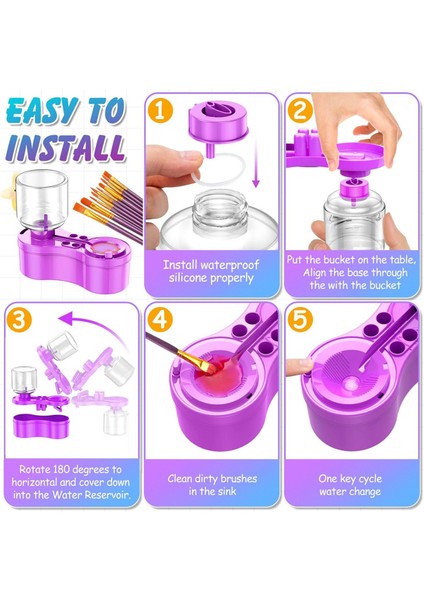 EASY TO INSTALL

1
Install waterproof silicone properly

2
Put the bucket on the table, Align the base through the with the bucket

3
Rotate 180 degrees to horizontal and cover down into the Water Reservoir.

4
Clean dirty brushes in the sink

5
One key cycle water change