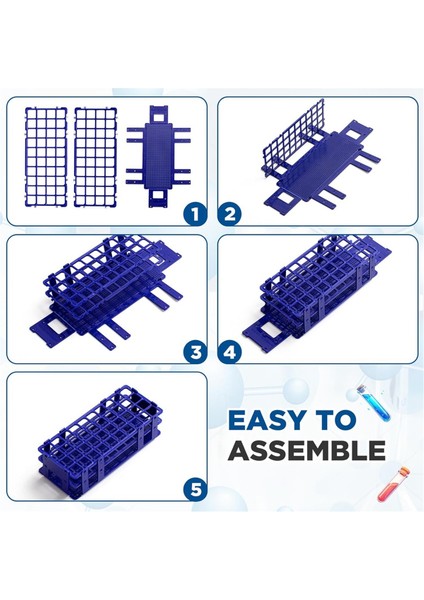 1

2

3

4

5

EASY TO
ASSEMBLE