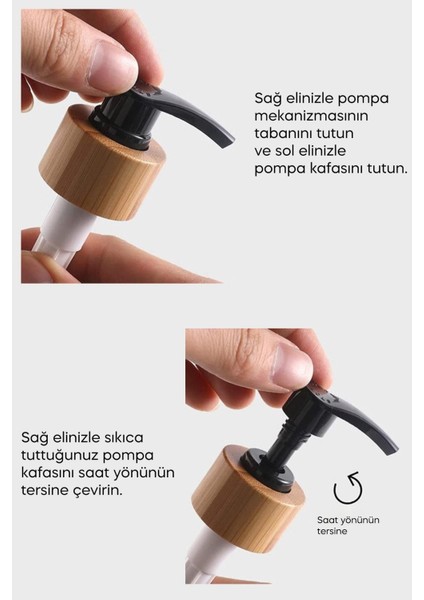 Sağ elinizle pompa mekanizmasının tabanını tutun ve sol elinizle pompa kafasını tutun.

Sağ elinizle sıkıca tuttuğunuz pompa kafasını saat yönünün tersine çevirin.

Saat yönünün tersine