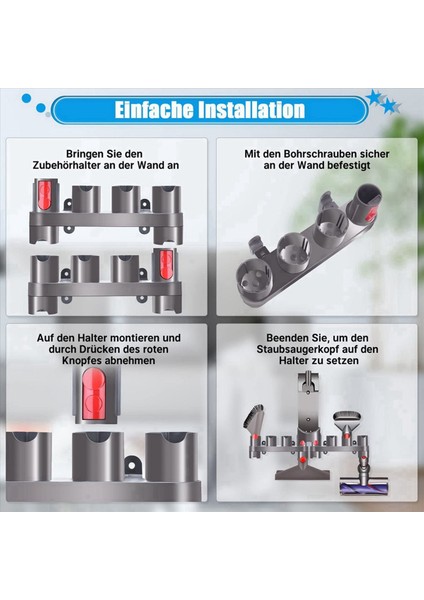 Einfache Installation

Bringen Sie den Zubehörhalter an der Wand an

Mit den Bohrschrauben sicher an der Wand befestigt

Auf den Halter montieren und durch Drücken des roten Knopfes abnehmen

Beenden Sie, um den Staubsaugerkopf auf den Halter zu setzen