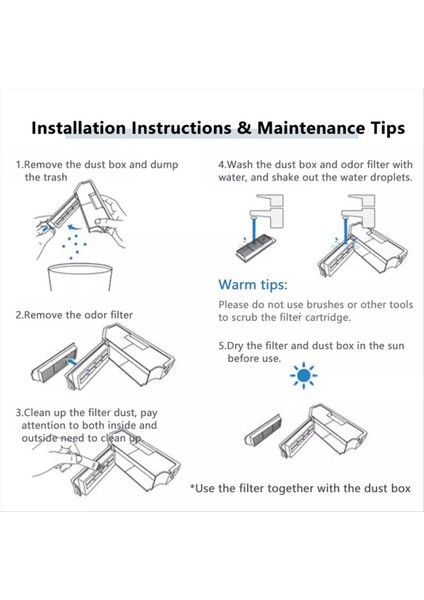 Installation Instructions & Maintenance Tips

1.Remove the dust box and dump the trash

2.Remove the odor filter

3.Clean up the filter dust, pay attention to both inside and outside need to clean up.

4.Wash the dust box and odor filter with water, and shake out the water droplets.

Warm tips:

Please do not use brushes or other tools to scrub the filter cartridge.

5.Dry the filter and dust box in the sun before use.

*Use the filter together with the dust box