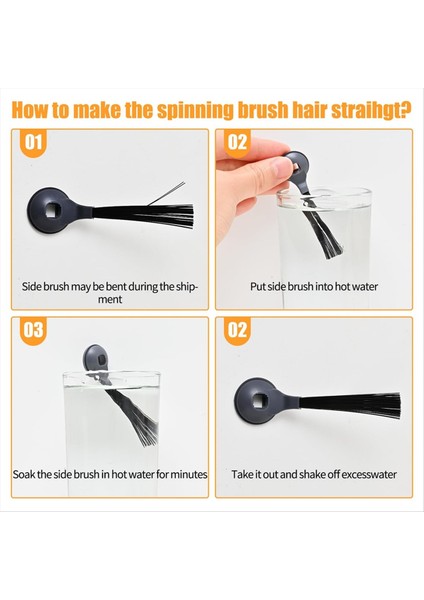 How to make the spinning brush hair straihgt?

01

Side brush may be bent during the shipment

02

Put side brush into hot water

03

Soak the side brush in hot water for minutes

02

Take it out and shake off excesswater