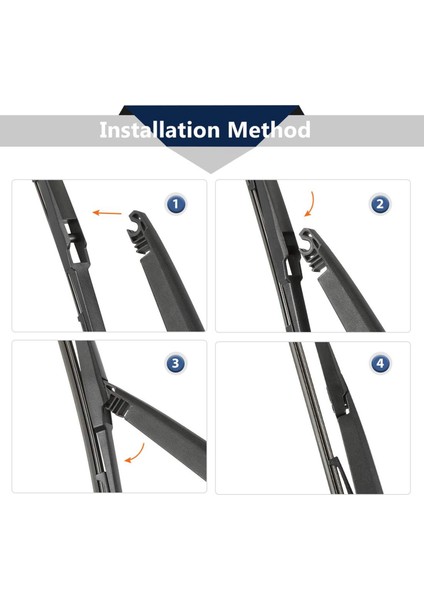 Installation Method

1

2

3

4