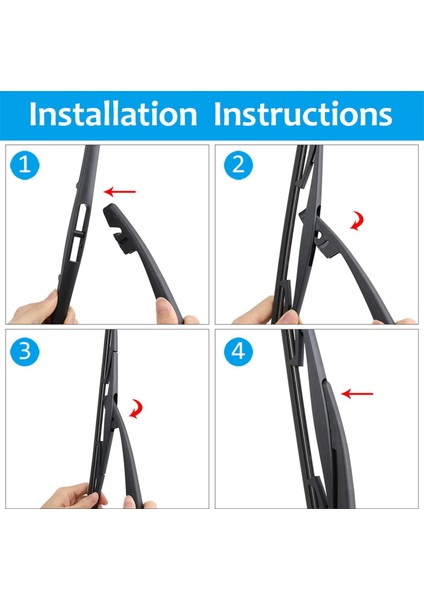 Installation Instructions

1

2

3

4