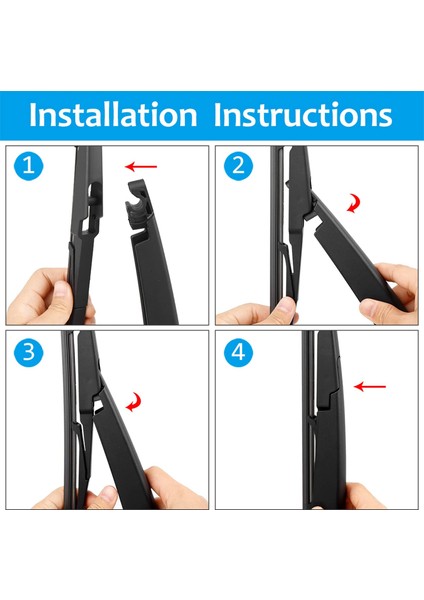 Installation Instructions

1

2

3

4