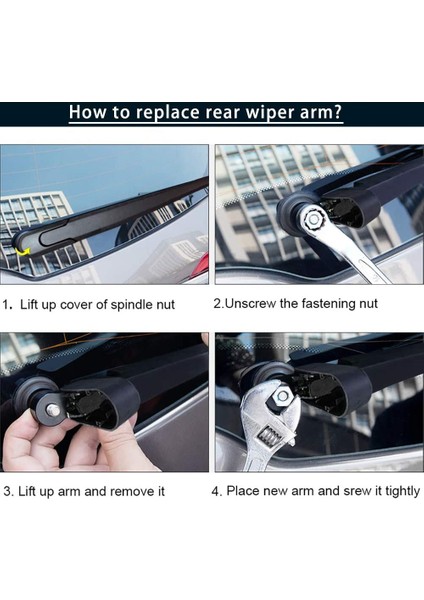 How to replace rear wiper arm?

1. Lift up cover of spindle nut

2.Unscrew the fastening nut

3. Lift up arm and remove it

4. Place new arm and srew it tightly